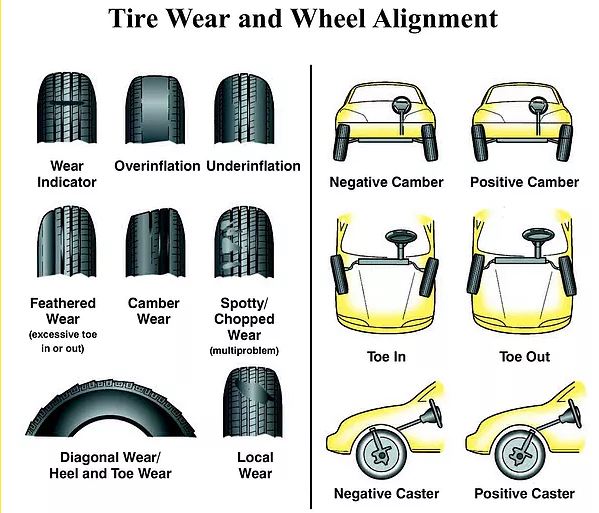 Tire Wear and Wheel Alignment

Wear Indicator

Overinflation

Underinflation

Feathered Wear (excessive toe in or out)

Camber Wear

Spotty/ Chopped Wear (multiproblem)

Diagonal Wear/ Heel and Toe Wear

Local Wear

Negative Camber

Positive Camber

Toe In

Toe Out

Negative Caster

Positive Caster